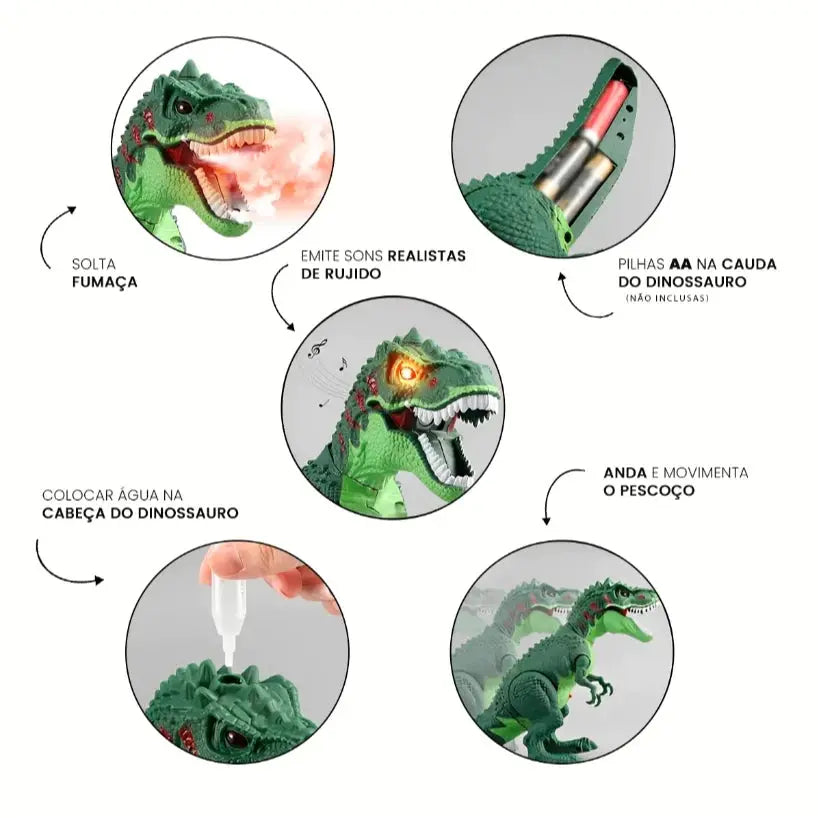 SOLTA
FUMAÇA

EMITE SONS REALISTAS
DE RUJIDO

PILHAS AA NA CAUDA
DO DINOSSAURO
(NÃO INCLUSAS)

COLOCAR ÁGUA NA
CABEÇA DO DINOSSAURO

ANDA E MOVIMENTA
O PESCOÇO