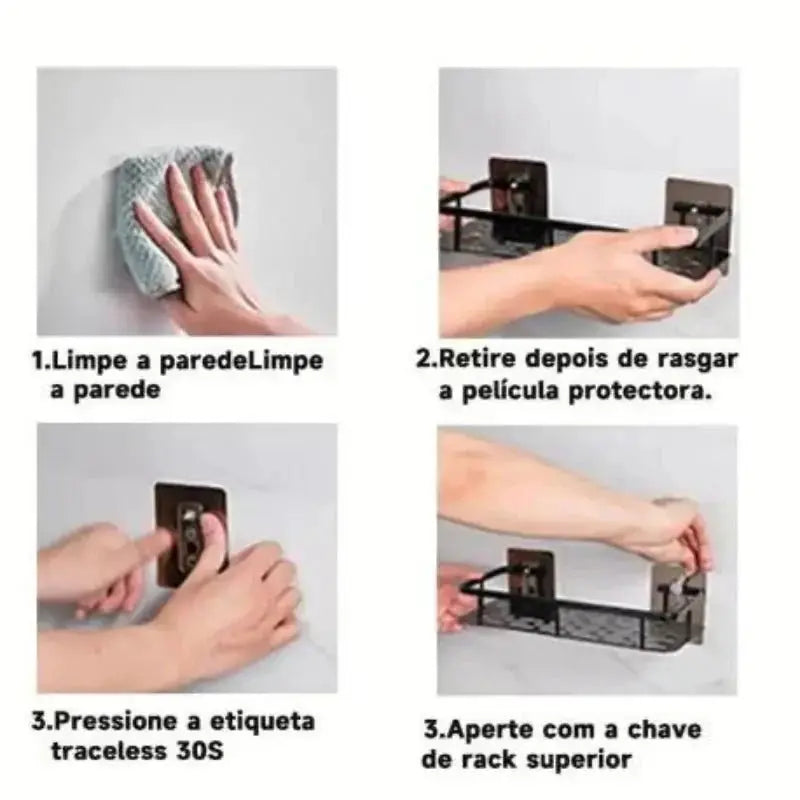 1.Limpe a paredeLimpe a parede

2.Retire depois de rasgar a película protectora.

3.Pressione a etiqueta traceless 30S

3.Aperte com a chave de rack superior