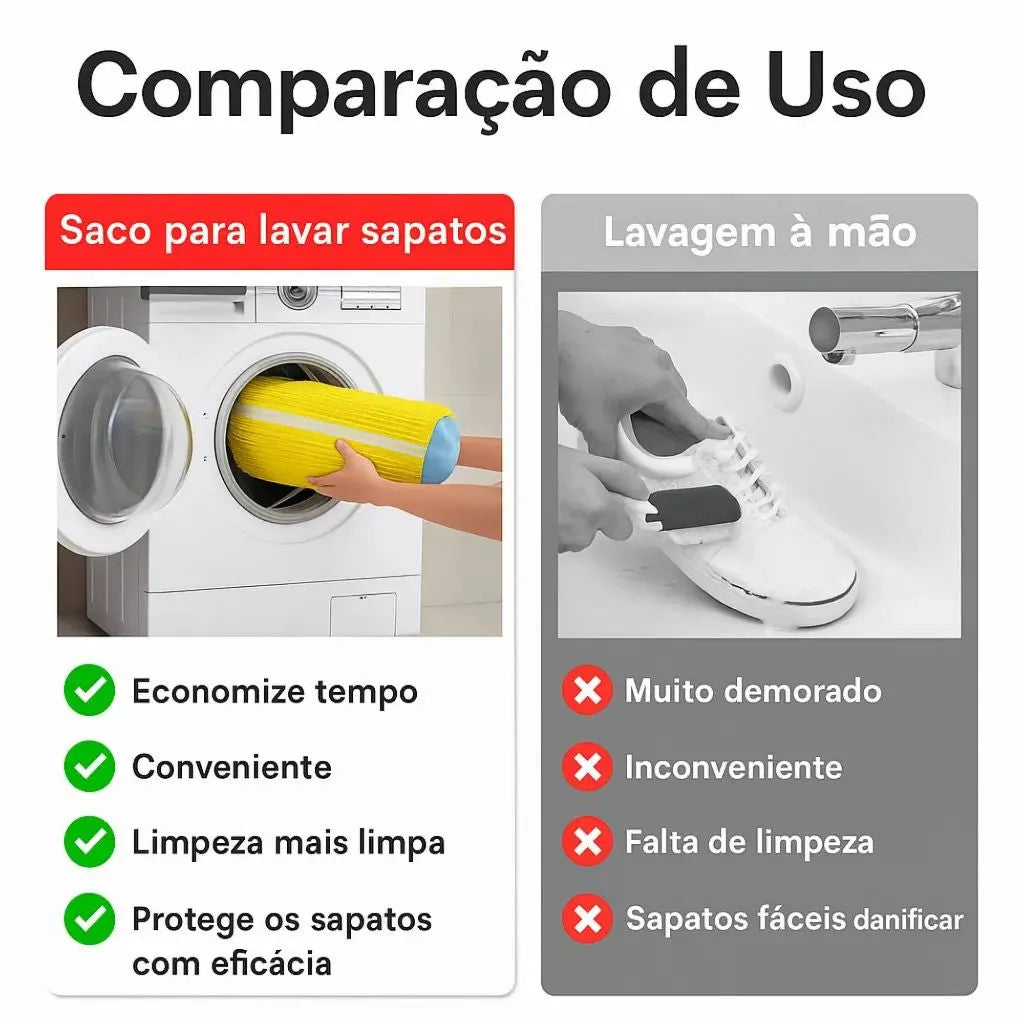 Comparação de Uso

Saco para lavar sapatos

Economize tempo

Conveniente

Limpeza mais limpa

Protege os sapatos com eficácia

Lavagem à mão

Muito demorado

Inconveniente

Falta de limpeza

Sapatos fáceis danificar