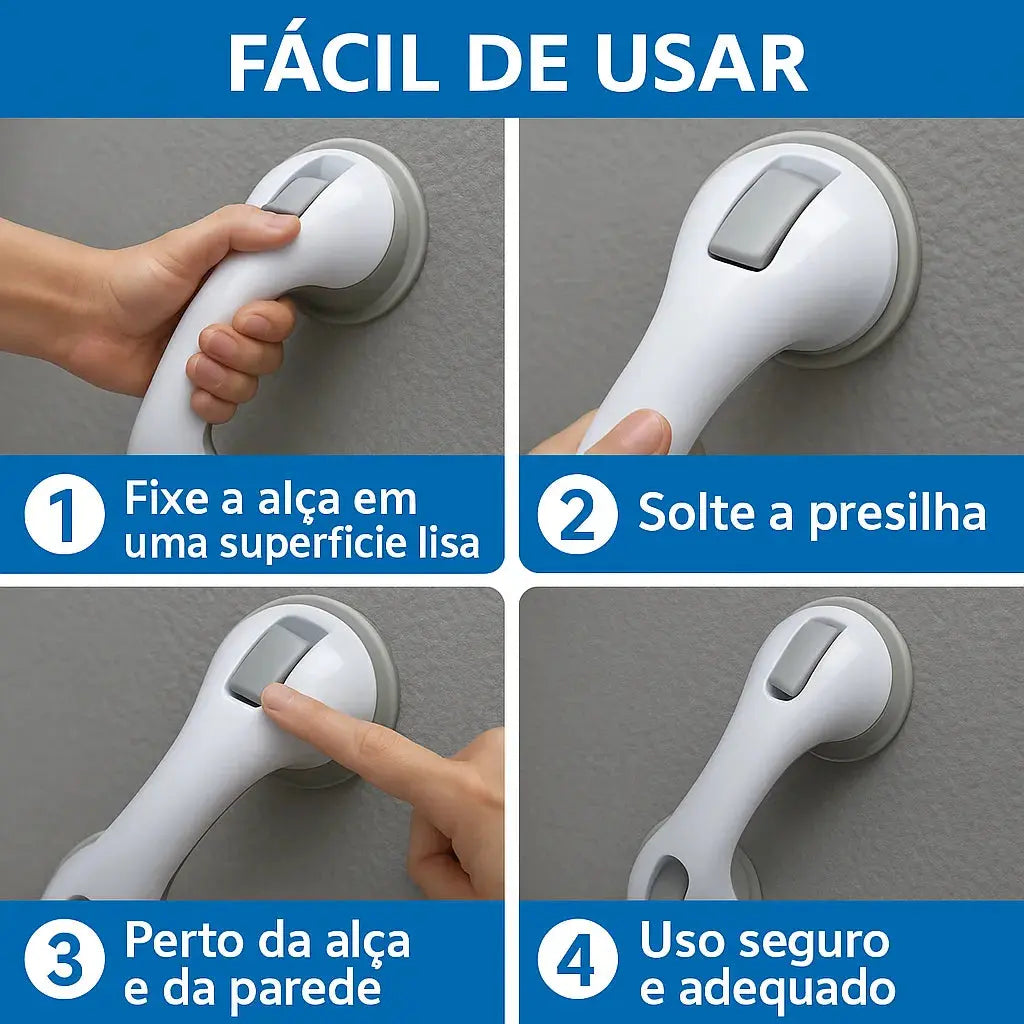 FÁCIL DE USAR

1 Fixe a alça em uma superficie lisa

2 Solte a presilha

3 Perto da alça e da parede

4 Uso seguro e adequado